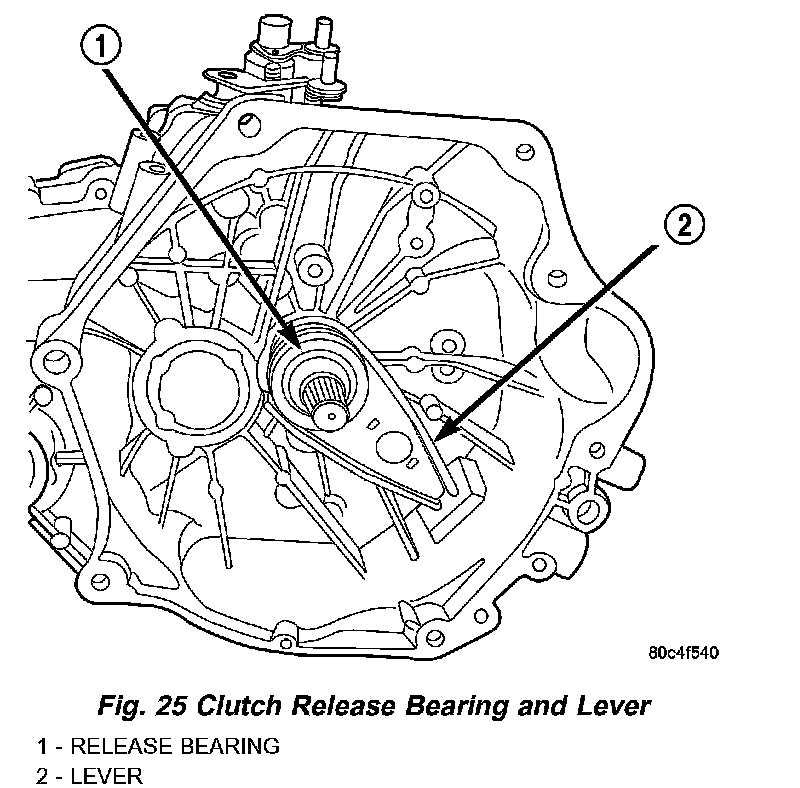 1

2

80c4f540

Fig. 25 Clutch Release Bearing and Lever

1 - RELEASE BEARING
2 - LEVER