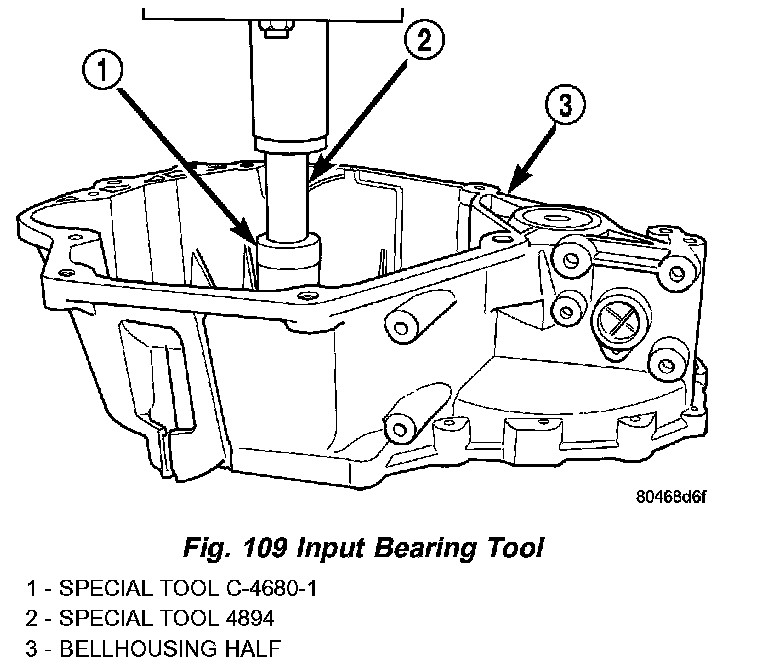 1

2

3

80468d6f

Fig. 109 Input Bearing Tool

1 - SPECIAL TOOL C-4680-1
2 - SPECIAL TOOL 4894
3 - BELLHOUSING HALF