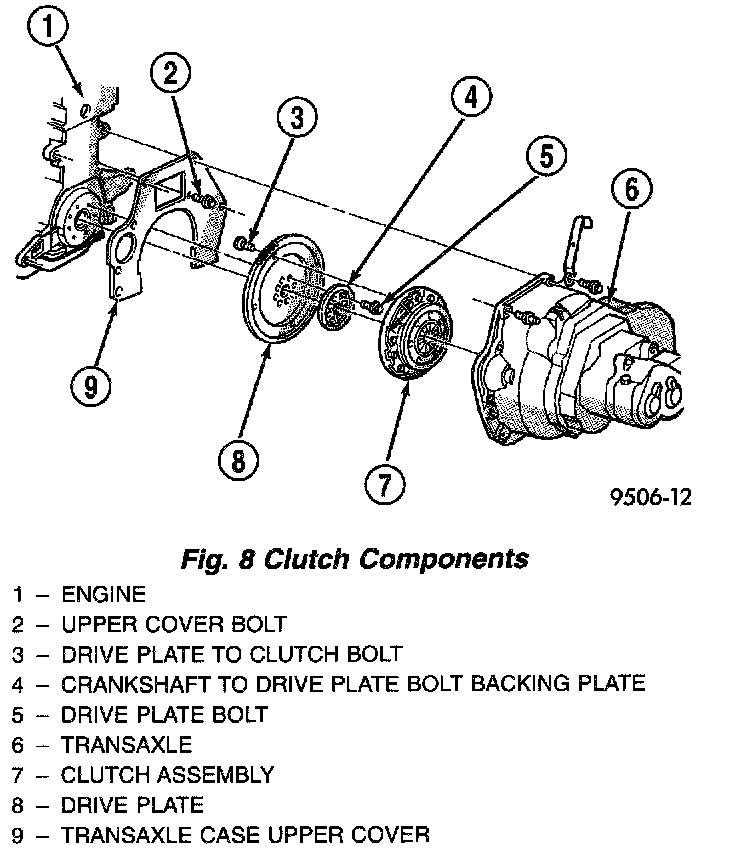 1
2
3
4
5
6
9
8
7
9506-12

Fig. 8 Clutch Components

1 – ENGINE
2 – UPPER COVER BOLT
3 – DRIVE PLATE TO CLUTCH BOLT
4 – CRANKSHAFT TO DRIVE PLATE BOLT BACKING PLATE
5 – DRIVE PLATE BOLT
6 – TRANSAXLE
7 – CLUTCH ASSEMBLY
8 – DRIVE PLATE
9 – TRANSAXLE CASE UPPER COVER