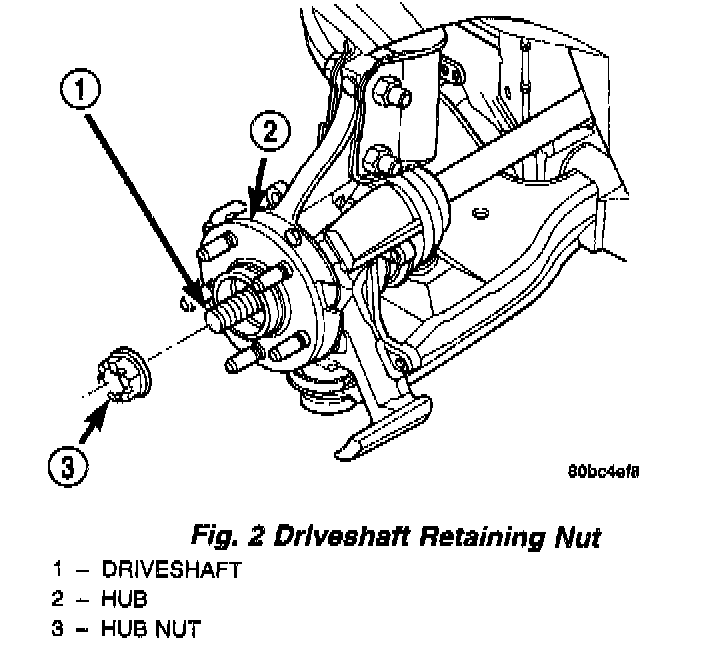 1

2

3

80bc4ef8

Fig. 2 Driveshaft Retaining Nut

1 – DRIVESHAFT
2 – HUB
3 – HUB NUT