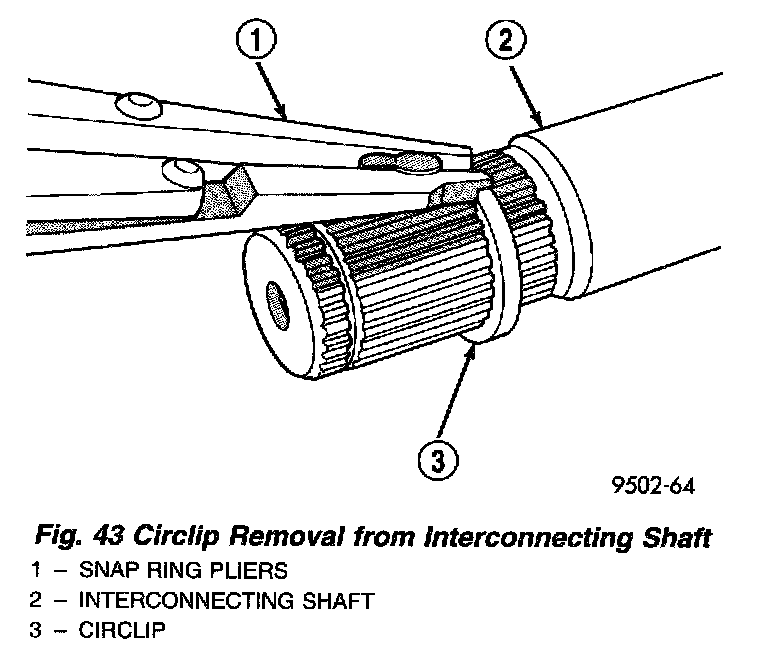 1

2

3

9502-64

Fig. 43 Circlip Removal from Interconnecting Shaft

1 – SNAP RING PLIERS
2 – INTERCONNECTING SHAFT
3 – CIRCLIP