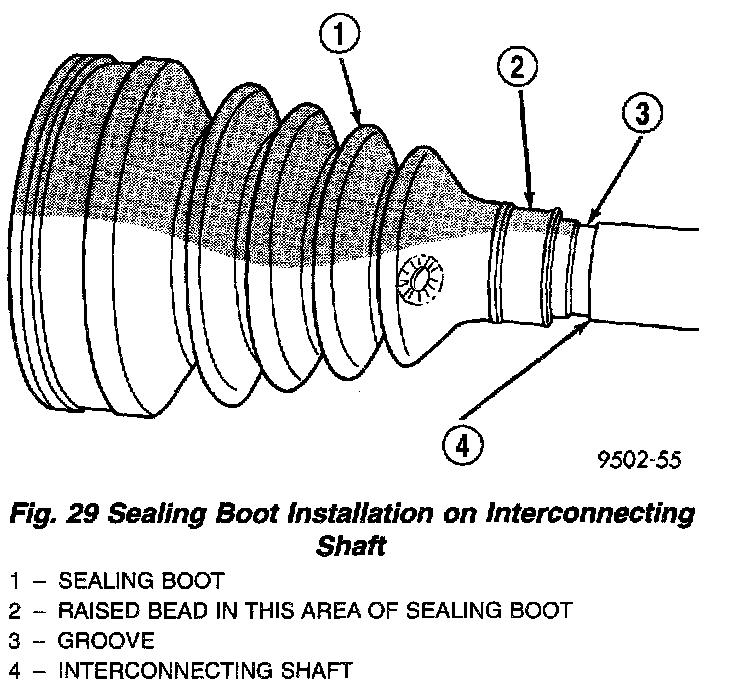 1
2
3
4
9502-55

Fig. 29 Sealing Boot Installation on Interconnecting Shaft

1 – SEALING BOOT
2 – RAISED BEAD IN THIS AREA OF SEALING BOOT
3 – GROOVE
4 – INTERCONNECTING SHAFT