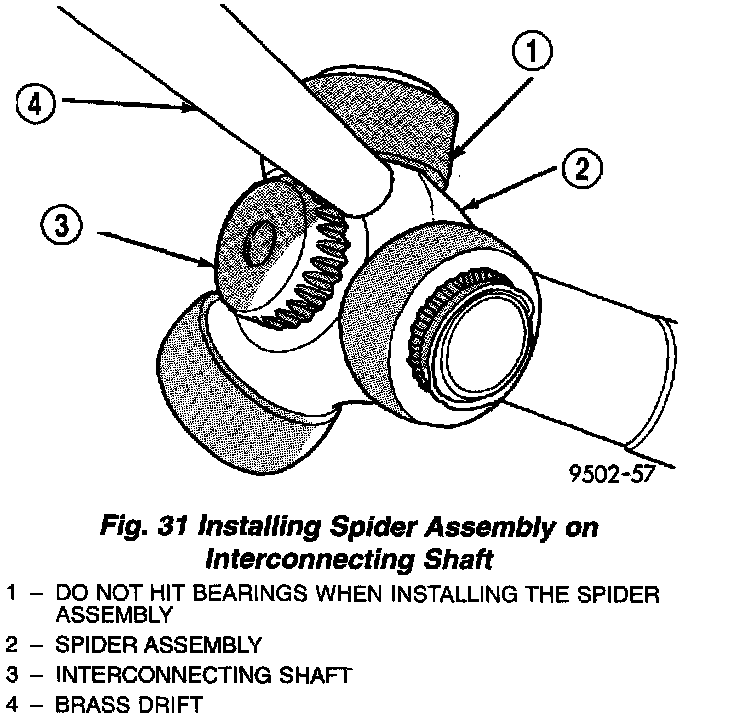 1

4

2

3

9502-57

Fig. 31 Installing Spider Assembly on Interconnecting Shaft

1 – DO NOT HIT BEARINGS WHEN INSTALLING THE SPIDER ASSEMBLY
2 – SPIDER ASSEMBLY
3 – INTERCONNECTING SHAFT
4 – BRASS DRIFT