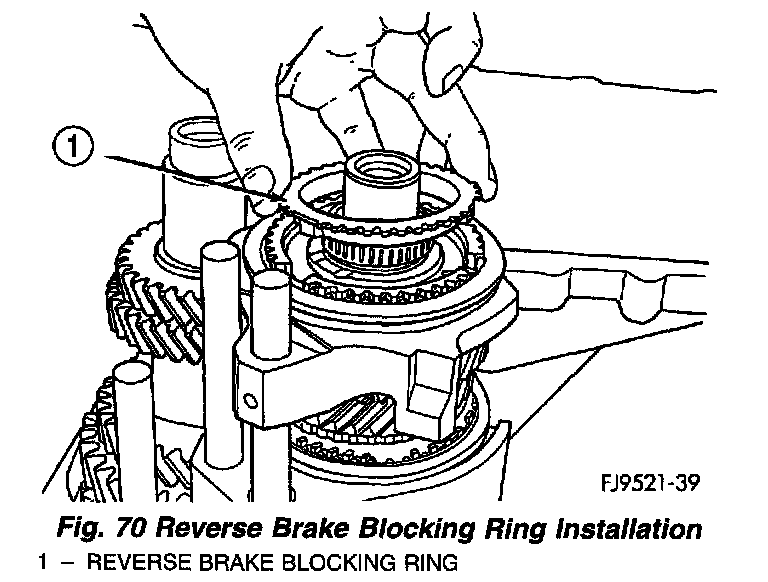 1

FJ9521-39

Fig. 70 Reverse Brake Blocking Ring Installation

1 – REVERSE BRAKE BLOCKING RING