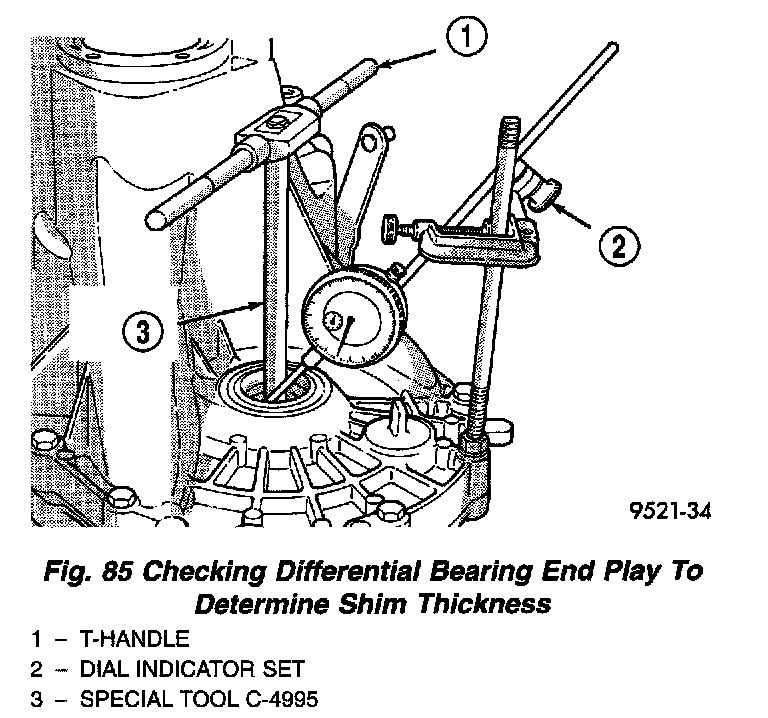 1

2

3

9521-34

Fig. 85 Checking Differential Bearing End Play To Determine Shim Thickness

1 – T-HANDLE
2 – DIAL INDICATOR SET
3 – SPECIAL TOOL C-4995