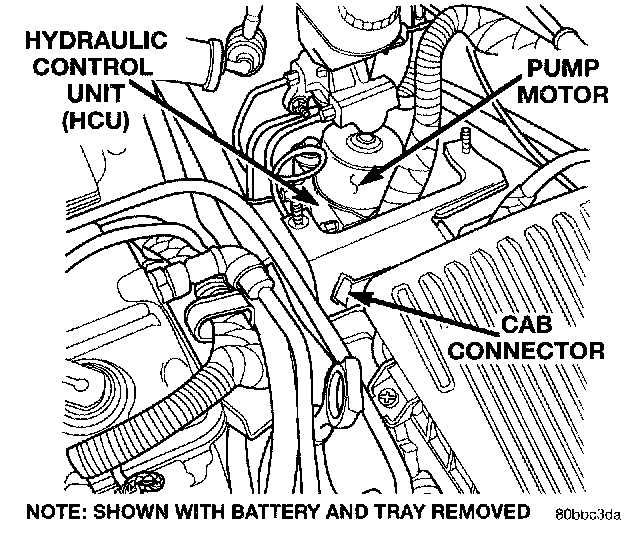 HYDRAULIC CONTROL UNIT (HCU)

PUMP MOTOR

CAB CONNECTOR

NOTE: SHOWN WITH BATTERY AND TRAY REMOVED

80bbc3da