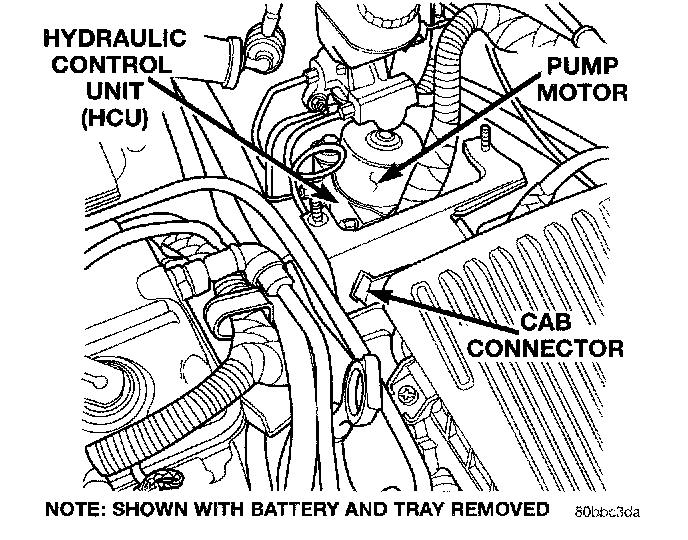 HYDRAULIC CONTROL UNIT (HCU)

PUMP MOTOR

CAB CONNECTOR

NOTE: SHOWN WITH BATTERY AND TRAY REMOVED

80bbc3da