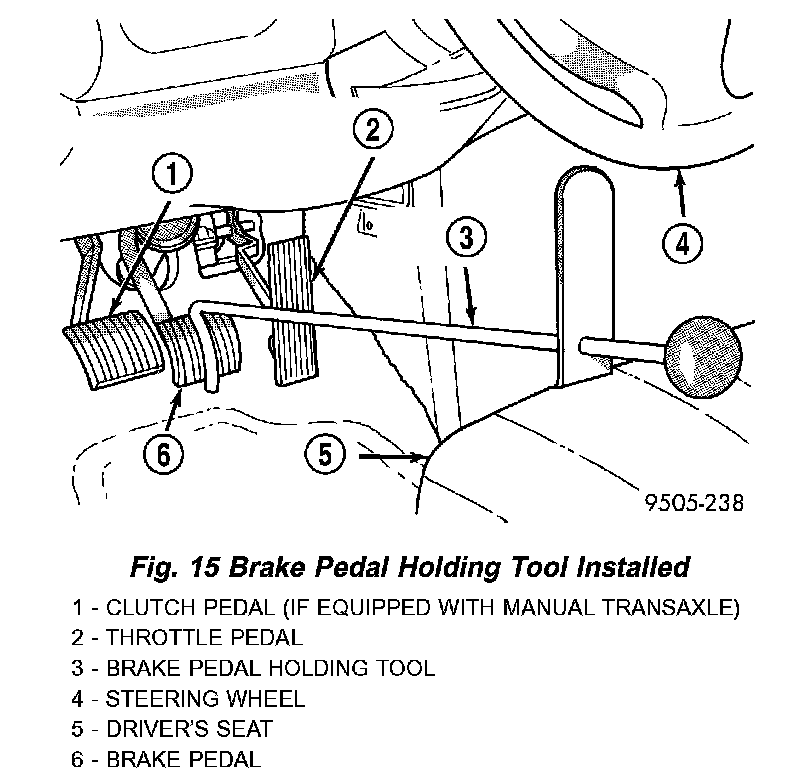 2
1
3
4
6
5
9505-238

Fig. 15 Brake Pedal Holding Tool Installed

1 - CLUTCH PEDAL (IF EQUIPPED WITH MANUAL TRANSAXLE)
2 - THROTTLE PEDAL
3 - BRAKE PEDAL HOLDING TOOL
4 - STEERING WHEEL
5 - DRIVER'S SEAT
6 - BRAKE PEDAL