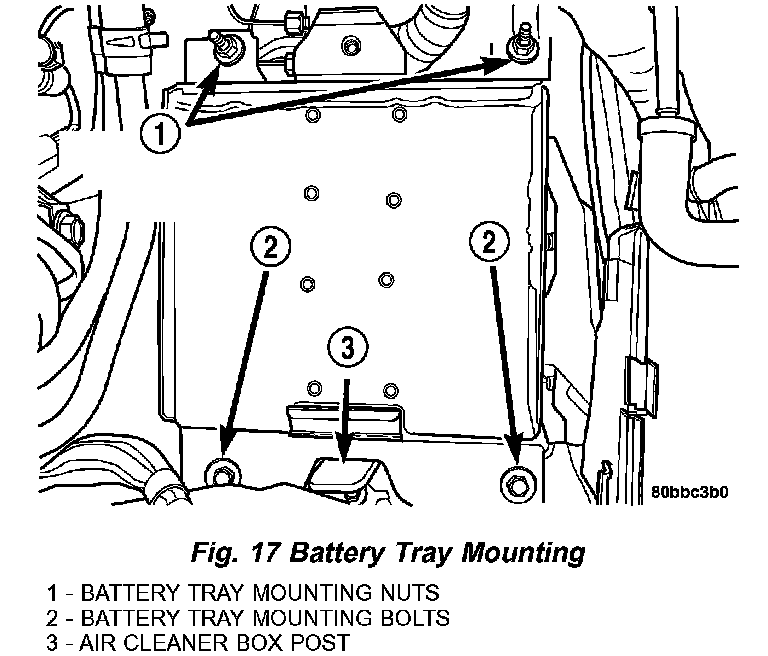 1

2

2

3

80bbc3b0

Fig. 17 Battery Tray Mounting

1 - BATTERY TRAY MOUNTING NUTS
2 - BATTERY TRAY MOUNTING BOLTS
3 - AIR CLEANER BOX POST