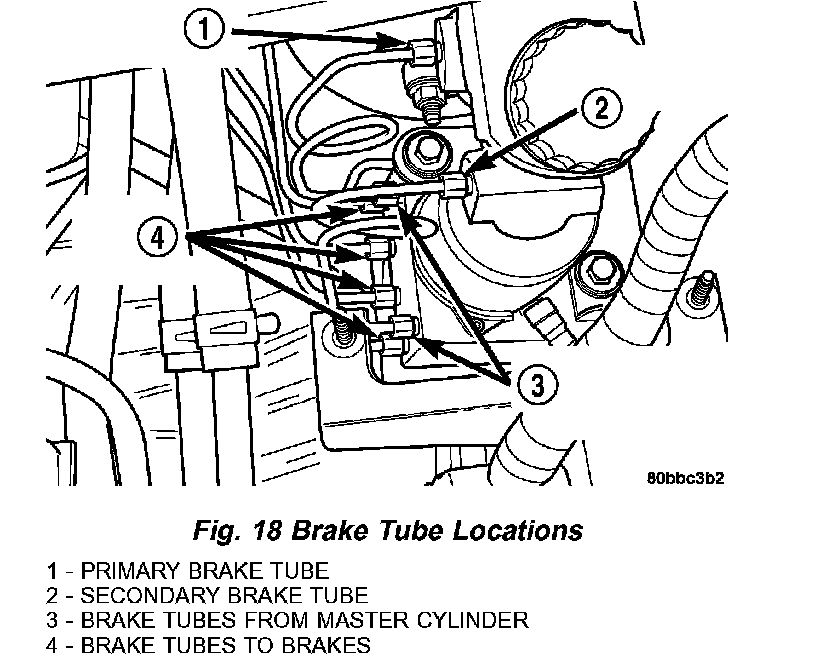 1

2

4

3

80bbc3b2

Fig. 18 Brake Tube Locations

1 - PRIMARY BRAKE TUBE
2 - SECONDARY BRAKE TUBE
3 - BRAKE TUBES FROM MASTER CYLINDER
4 - BRAKE TUBES TO BRAKES