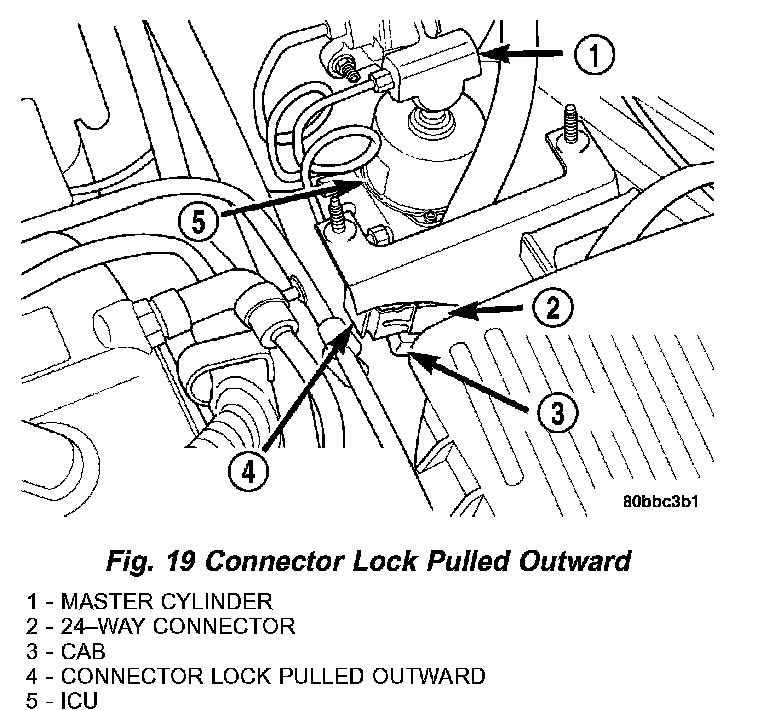 1

5

2

3

4

80bbc3b1

Fig. 19 Connector Lock Pulled Outward

1 - MASTER CYLINDER
2 - 24–WAY CONNECTOR
3 - CAB
4 - CONNECTOR LOCK PULLED OUTWARD
5 - ICU