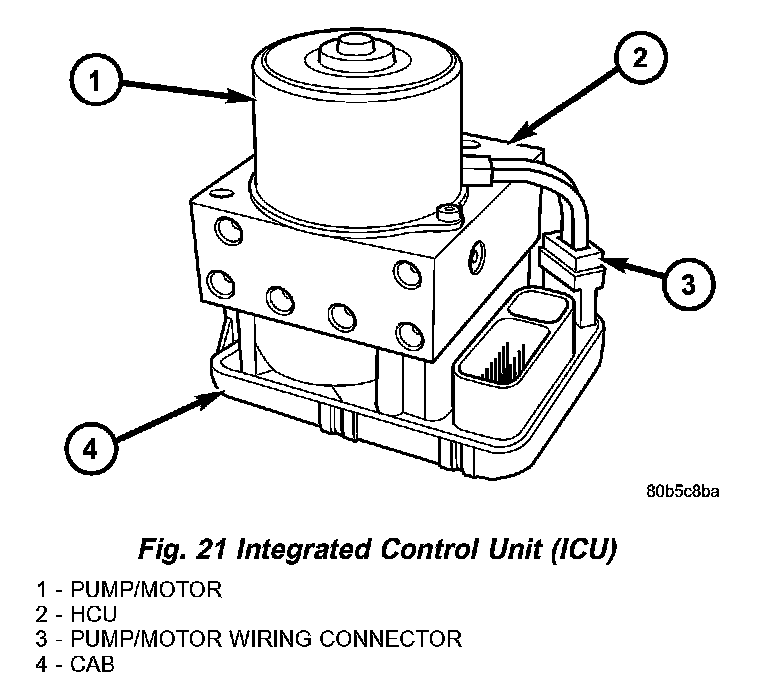 1

2

3

4

80b5c8ba

Fig. 21 Integrated Control Unit (ICU)

1 - PUMP/MOTOR
2 - HCU
3 - PUMP/MOTOR WIRING CONNECTOR
4 - CAB