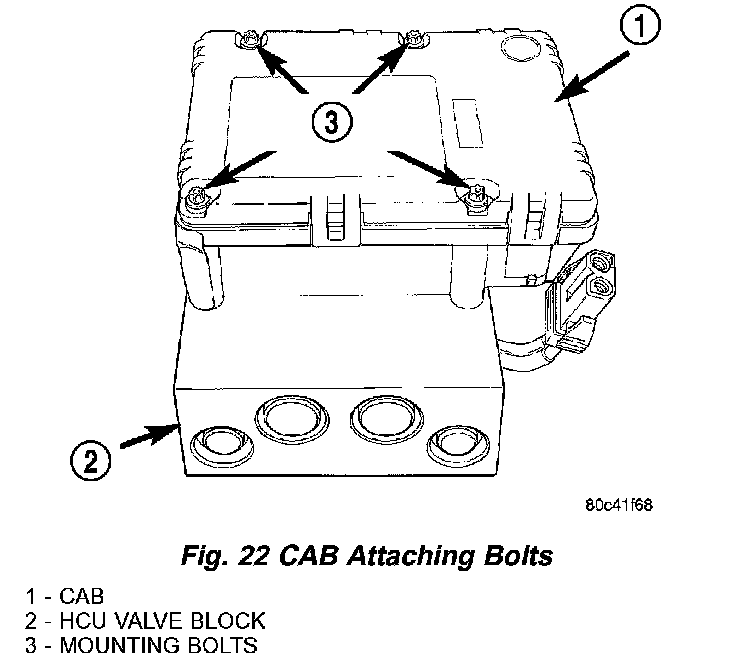 1

3

2

80c41f68

Fig. 22 CAB Attaching Bolts

1 - CAB
2 - HCU VALVE BLOCK
3 - MOUNTING BOLTS