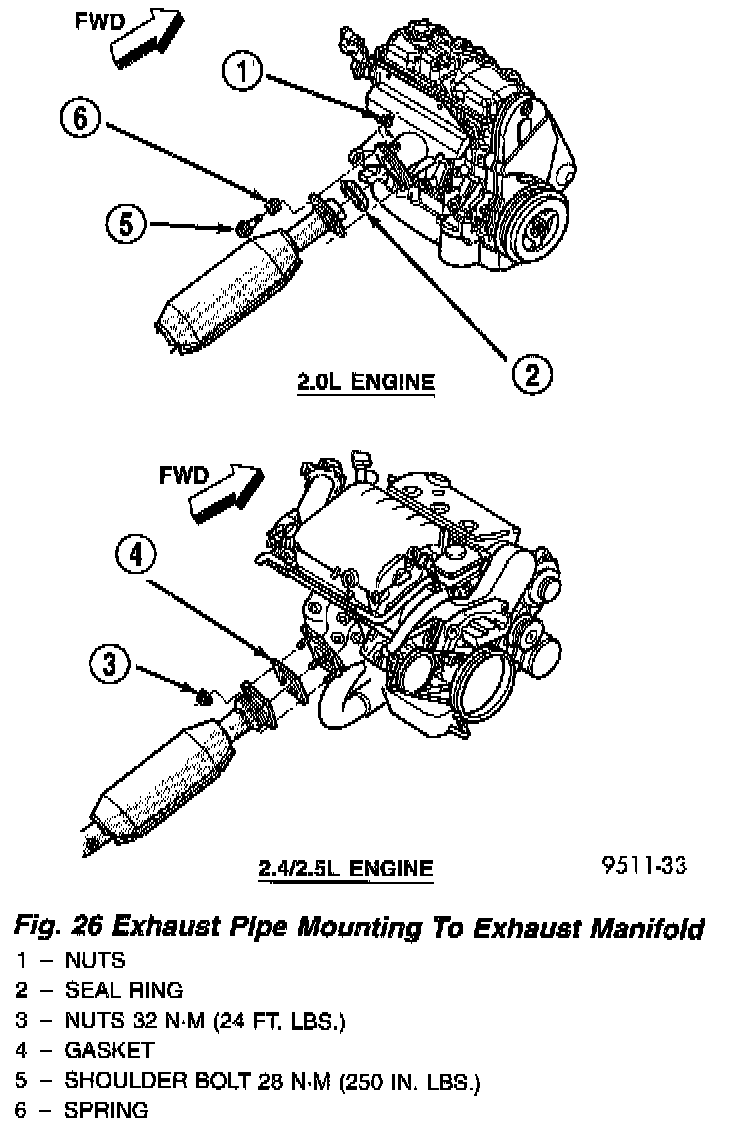 FWD

1

6

5

2

2.0L ENGINE

FWD

4

3

2.4/2.5L ENGINE

9511-33

Fig. 26 Exhaust Pipe Mounting To Exhaust Manifold

1 – NUTS
2 – SEAL RING
3 – NUTS 32 N·M (24 FT. LBS.)
4 – GASKET
5 – SHOULDER BOLT 28 N·M (250 IN. LBS.)
6 – SPRING