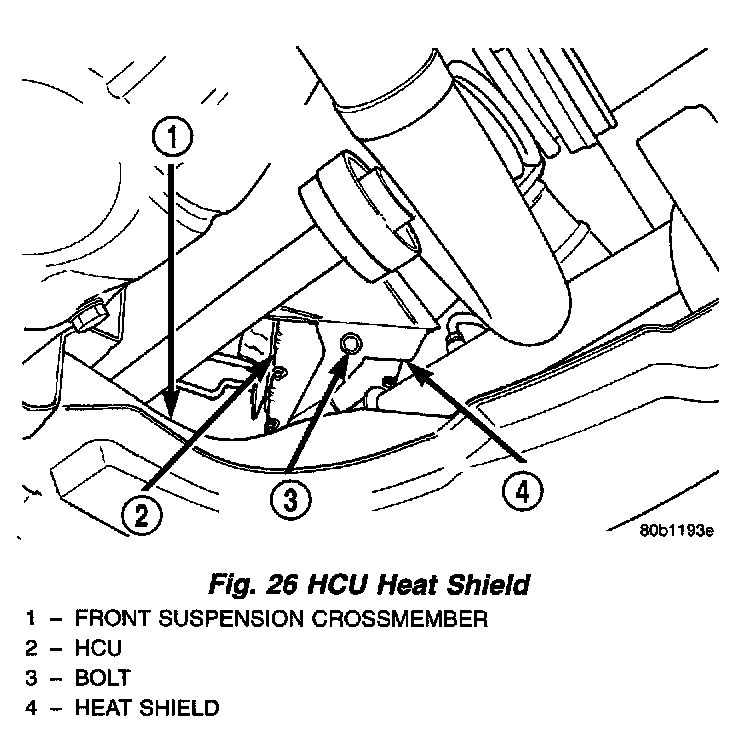 1

2

3

4

80b1193e

Fig. 26 HCU Heat Shield

1 – FRONT SUSPENSION CROSSMEMBER
2 – HCU
3 – BOLT
4 – HEAT SHIELD