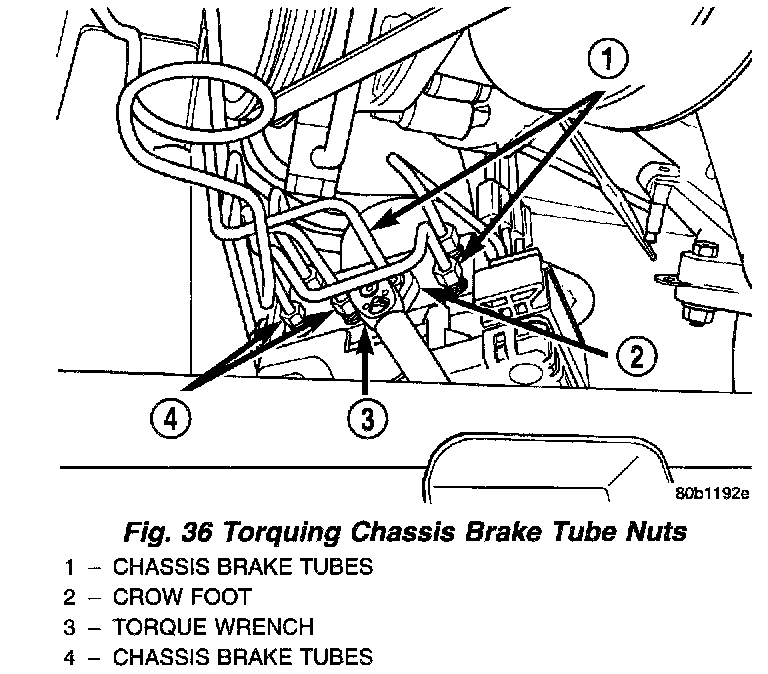 1

2

4

3

80b1192e

Fig. 36 Torquing Chassis Brake Tube Nuts

1 – CHASSIS BRAKE TUBES
2 – CROW FOOT
3 – TORQUE WRENCH
4 – CHASSIS BRAKE TUBES