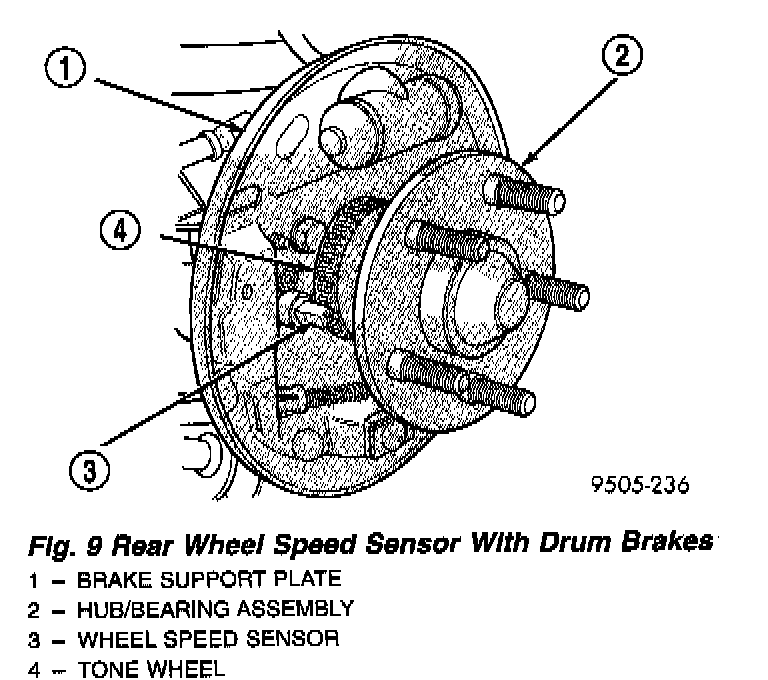 1

2

4

3

9505-236

Fig. 9 Rear Wheel Speed Sensor With Drum Brakes

1 – BRAKE SUPPORT PLATE
2 – HUB/BEARING ASSEMBLY
3 – WHEEL SPEED SENSOR
4 – TONE WHEEL