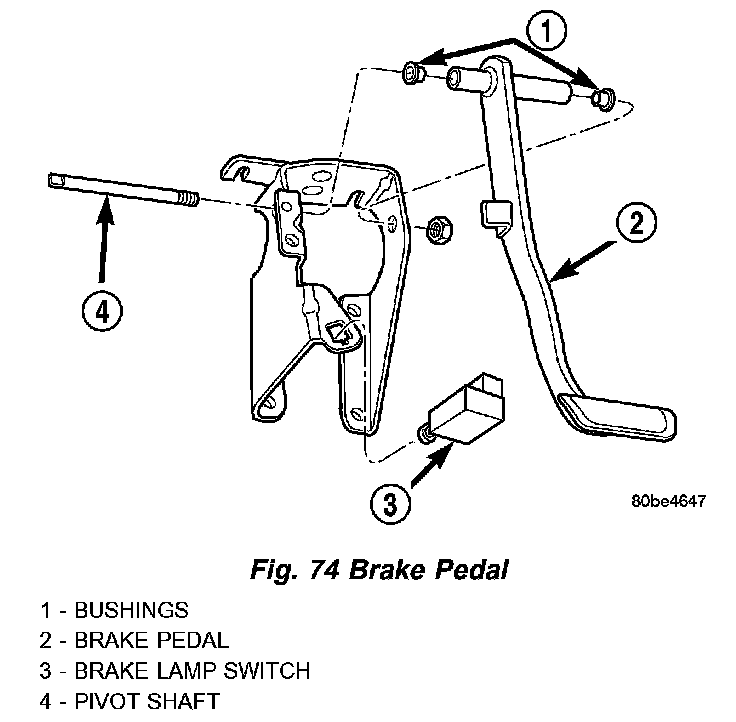 1
2
4
3
80be4647

Fig. 74 Brake Pedal

1 - BUSHINGS
2 - BRAKE PEDAL
3 - BRAKE LAMP SWITCH
4 - PIVOT SHAFT