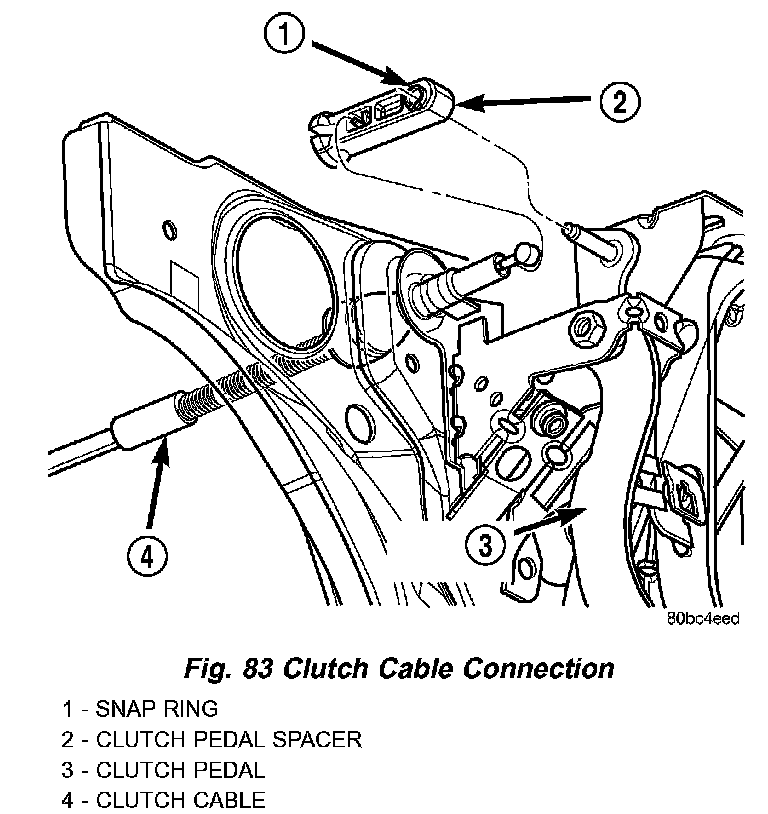 1
2
3
4
80bc4eed

Fig. 83 Clutch Cable Connection

1 - SNAP RING
2 - CLUTCH PEDAL SPACER
3 - CLUTCH PEDAL
4 - CLUTCH CABLE