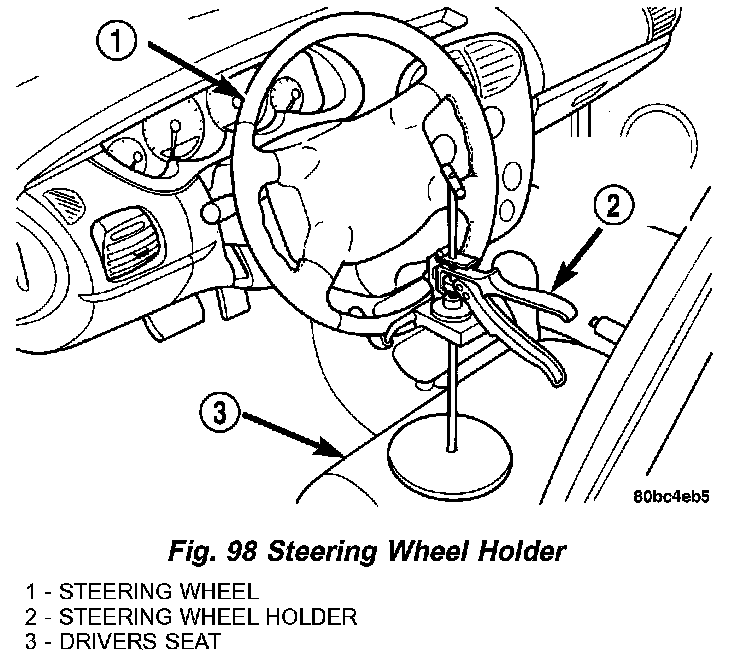 1

2

3

80bc4eb5

Fig. 98 Steering Wheel Holder

1 - STEERING WHEEL
2 - STEERING WHEEL HOLDER
3 - DRIVERS SEAT