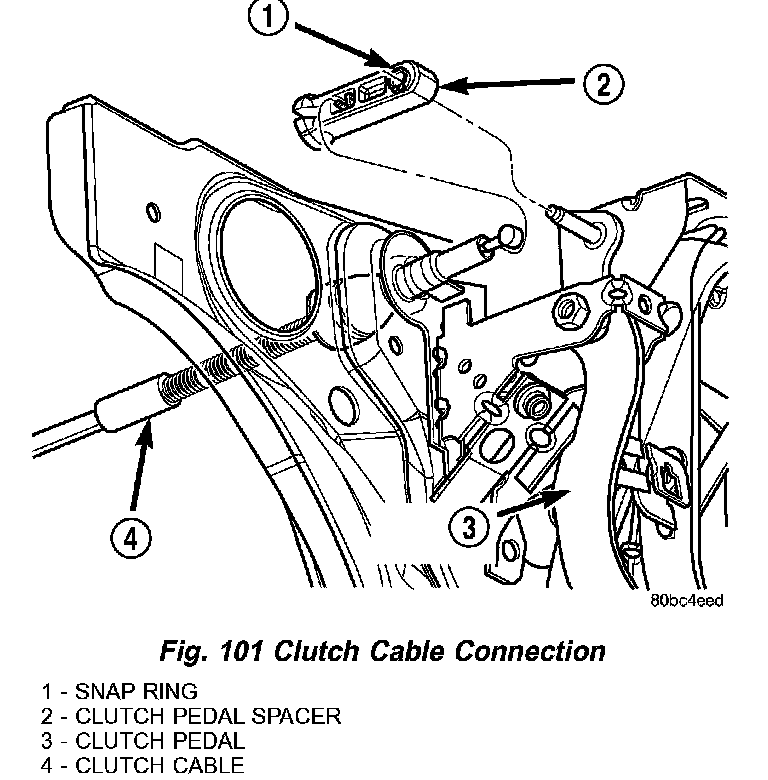 1

2

3

4

80bc4eed

Fig. 101 Clutch Cable Connection

1 - SNAP RING
2 - CLUTCH PEDAL SPACER
3 - CLUTCH PEDAL
4 - CLUTCH CABLE