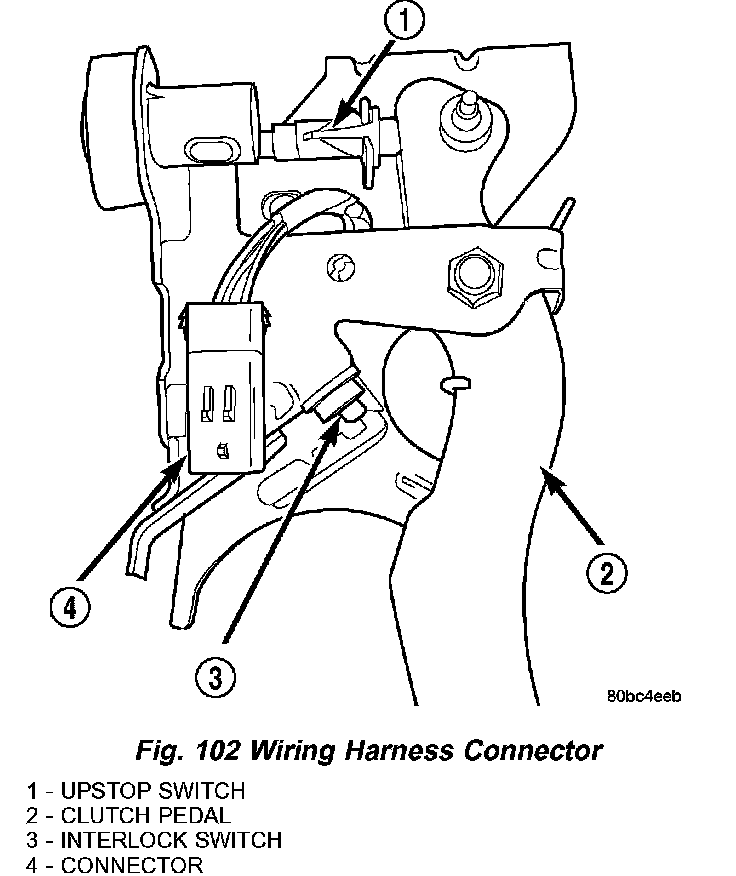 1

2

4

3

80bc4eeb

Fig. 102 Wiring Harness Connector

1 - UPSTOP SWITCH
2 - CLUTCH PEDAL
3 - INTERLOCK SWITCH
4 - CONNECTOR