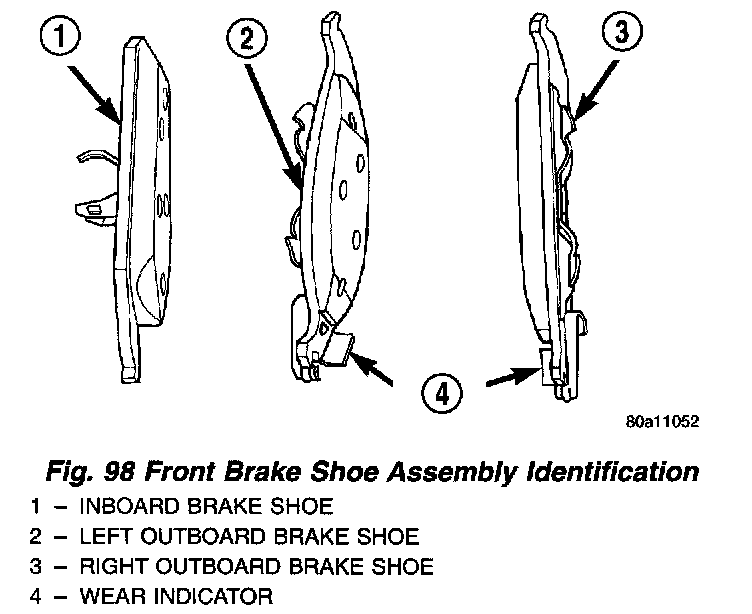 1
2
3
4
80a11052

Fig. 98 Front Brake Shoe Assembly Identification
1 – INBOARD BRAKE SHOE
2 – LEFT OUTBOARD BRAKE SHOE
3 – RIGHT OUTBOARD BRAKE SHOE
4 – WEAR INDICATOR