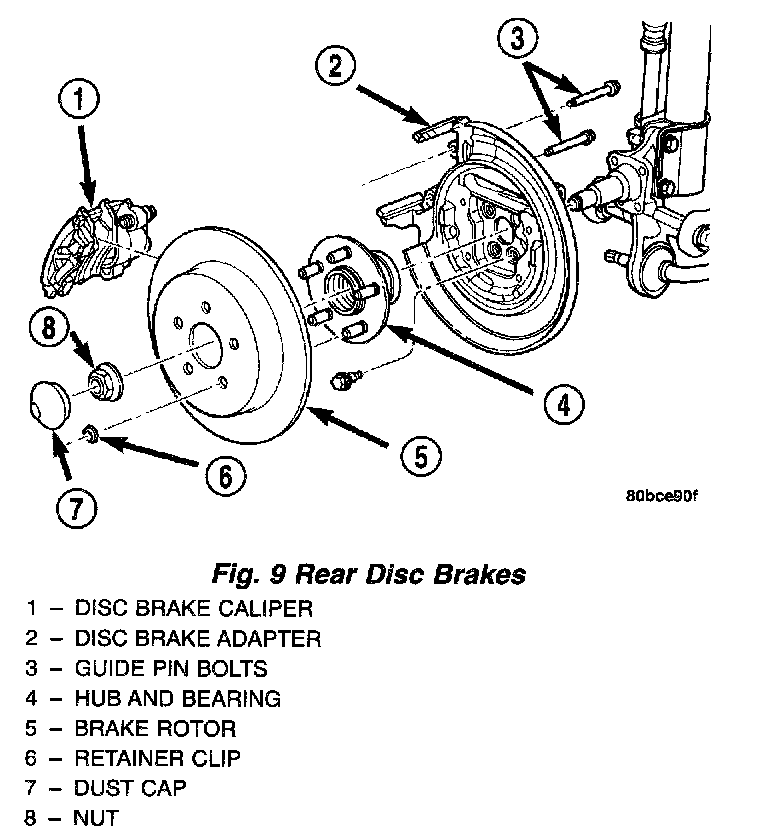 1
2
3
8
4
5
6
7
80bce90f

Fig. 9 Rear Disc Brakes

1 – DISC BRAKE CALIPER
2 – DISC BRAKE ADAPTER
3 – GUIDE PIN BOLTS
4 – HUB AND BEARING
5 – BRAKE ROTOR
6 – RETAINER CLIP
7 – DUST CAP
8 – NUT