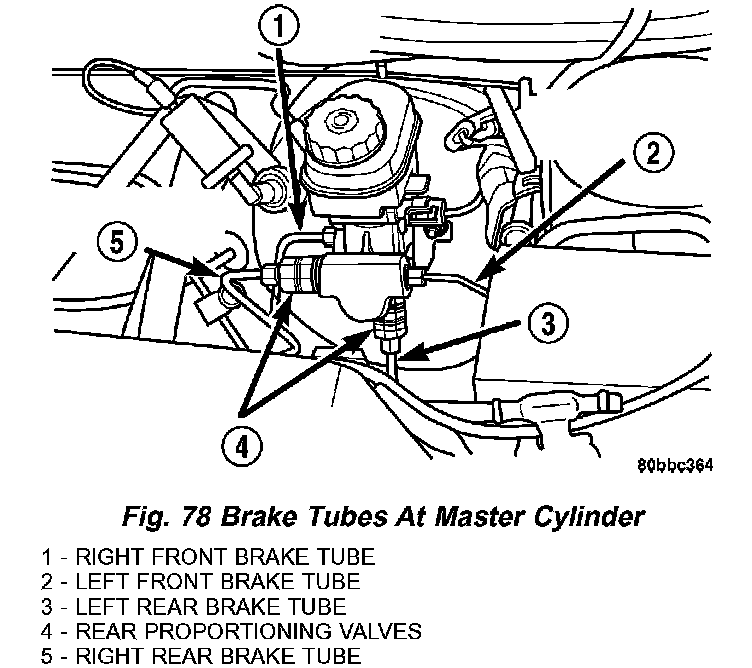 1
2
5
3
4
80bbc364

Fig. 78 Brake Tubes At Master Cylinder

1 - RIGHT FRONT BRAKE TUBE
2 - LEFT FRONT BRAKE TUBE
3 - LEFT REAR BRAKE TUBE
4 - REAR PROPORTIONING VALVES
5 - RIGHT REAR BRAKE TUBE