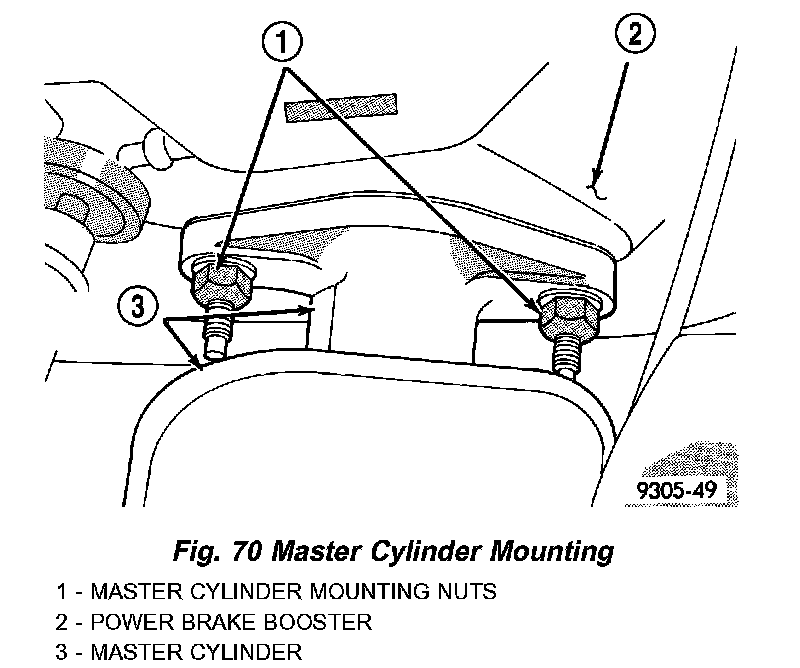 1
2
3
9305-49

Fig. 70 Master Cylinder Mounting

1 - MASTER CYLINDER MOUNTING NUTS
2 - POWER BRAKE BOOSTER
3 - MASTER CYLINDER