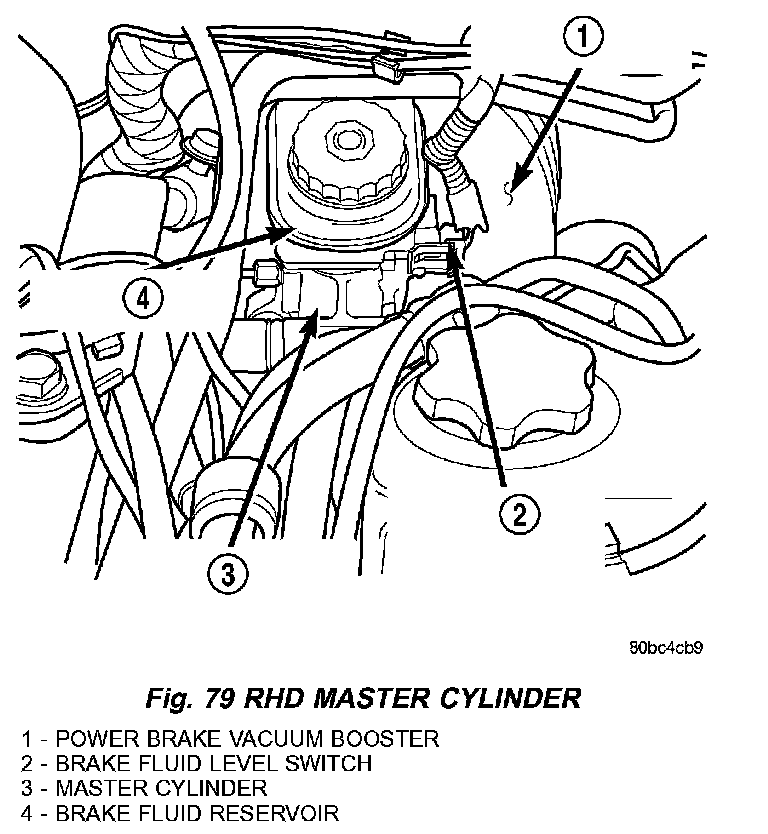 1

4

2

3

80bc4cb9

Fig. 79 RHD MASTER CYLINDER

1 - POWER BRAKE VACUUM BOOSTER
2 - BRAKE FLUID LEVEL SWITCH
3 - MASTER CYLINDER
4 - BRAKE FLUID RESERVOIR