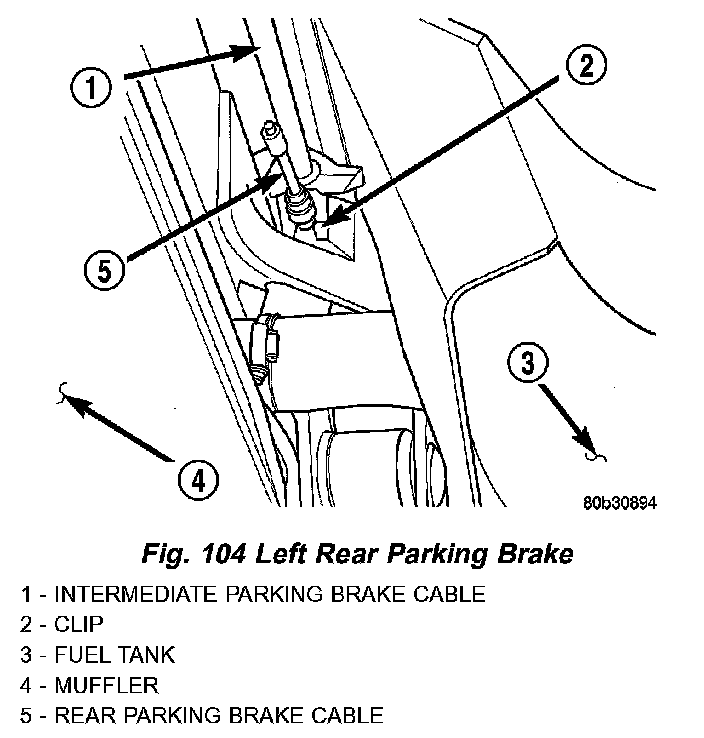 1
2
5
3
4
80b30894

Fig. 104 Left Rear Parking Brake

1 - INTERMEDIATE PARKING BRAKE CABLE
2 - CLIP
3 - FUEL TANK
4 - MUFFLER
5 - REAR PARKING BRAKE CABLE