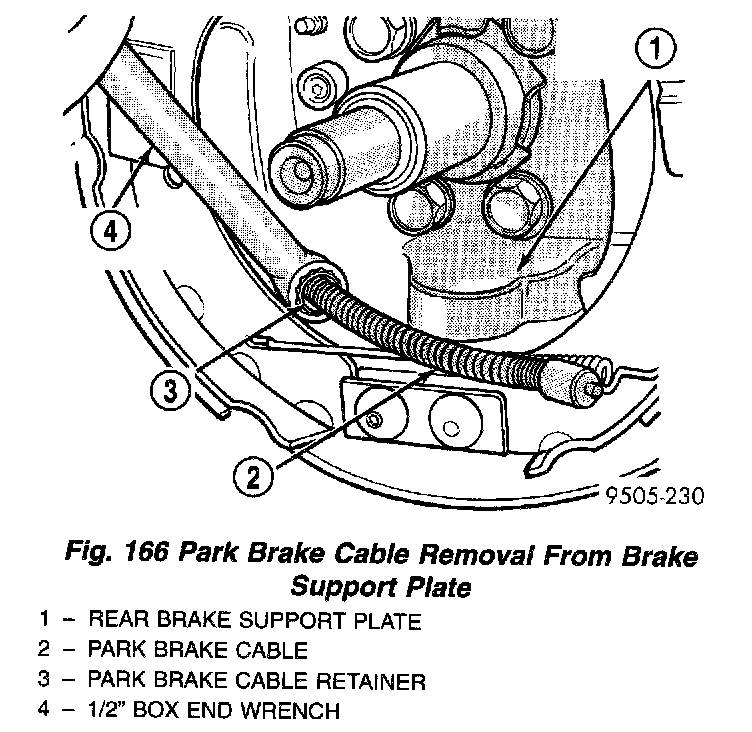 1

4

3

2

9505-230

Fig. 166 Park Brake Cable Removal From Brake Support Plate

1 – REAR BRAKE SUPPORT PLATE
2 – PARK BRAKE CABLE
3 – PARK BRAKE CABLE RETAINER
4 – 1/2" BOX END WRENCH