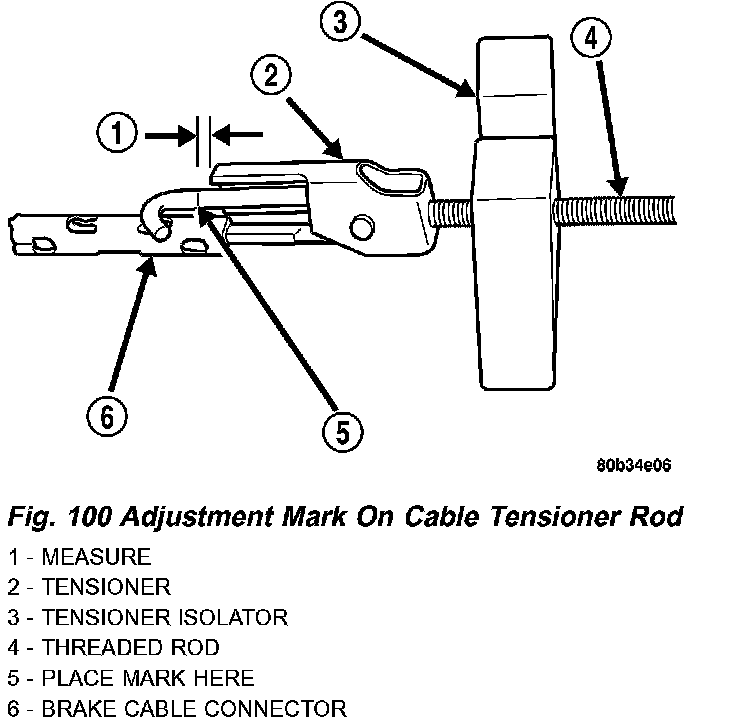 3
4
2
1
6
5
80b34e06

Fig. 100 Adjustment Mark On Cable Tensioner Rod

1 - MEASURE
2 - TENSIONER
3 - TENSIONER ISOLATOR
4 - THREADED ROD
5 - PLACE MARK HERE
6 - BRAKE CABLE CONNECTOR