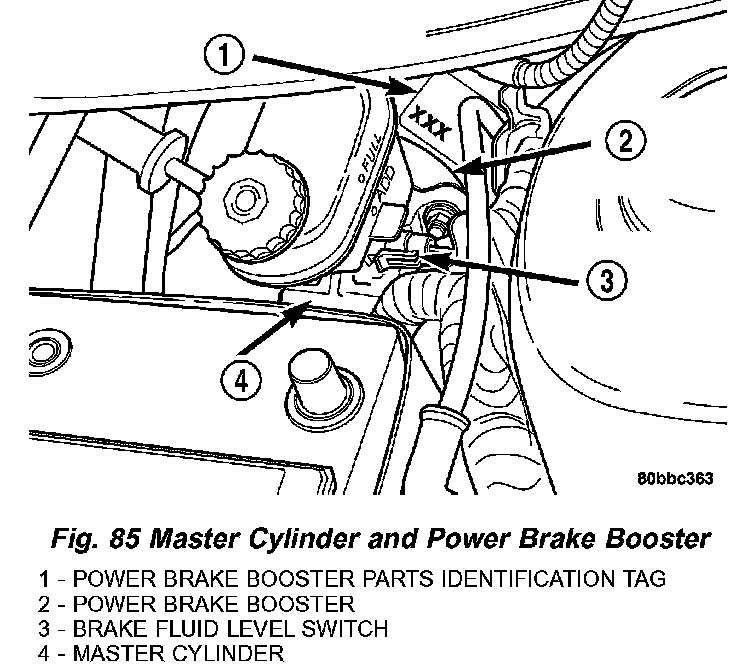 1
XXX
FULL
ADD
2
3
4
80bbc363

Fig. 85 Master Cylinder and Power Brake Booster

1 - POWER BRAKE BOOSTER PARTS IDENTIFICATION TAG
2 - POWER BRAKE BOOSTER
3 - BRAKE FLUID LEVEL SWITCH
4 - MASTER CYLINDER