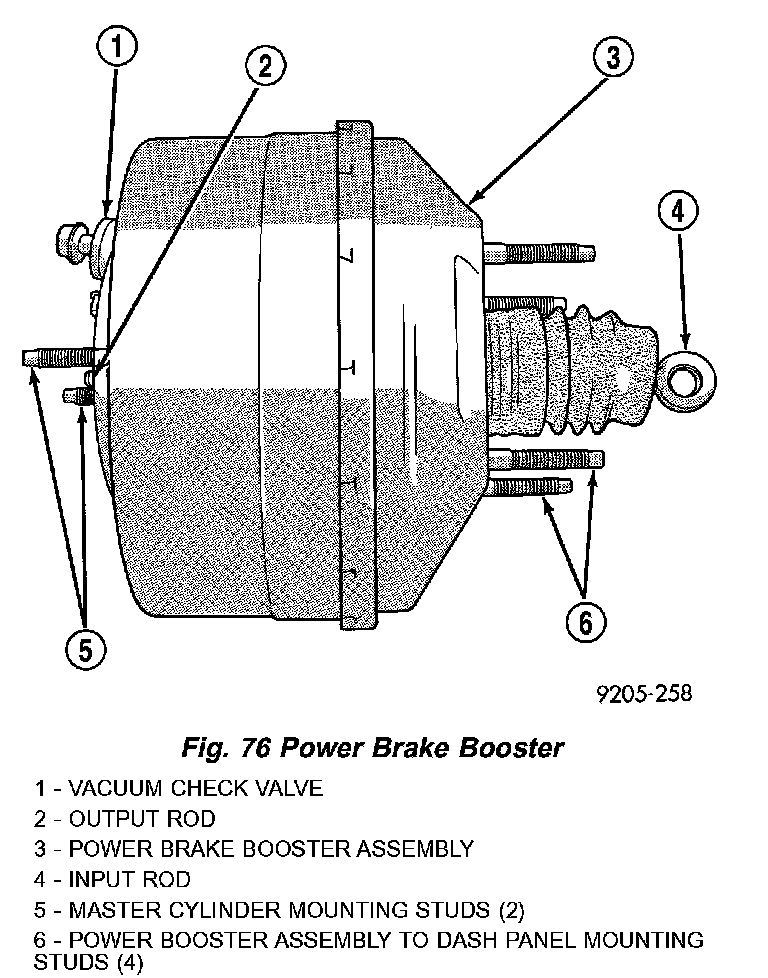 1

2

3

4

5

6

9205-258

Fig. 76 Power Brake Booster

1 - VACUUM CHECK VALVE
2 - OUTPUT ROD
3 - POWER BRAKE BOOSTER ASSEMBLY
4 - INPUT ROD
5 - MASTER CYLINDER MOUNTING STUDS (2)
6 - POWER BOOSTER ASSEMBLY TO DASH PANEL MOUNTING STUDS (4)