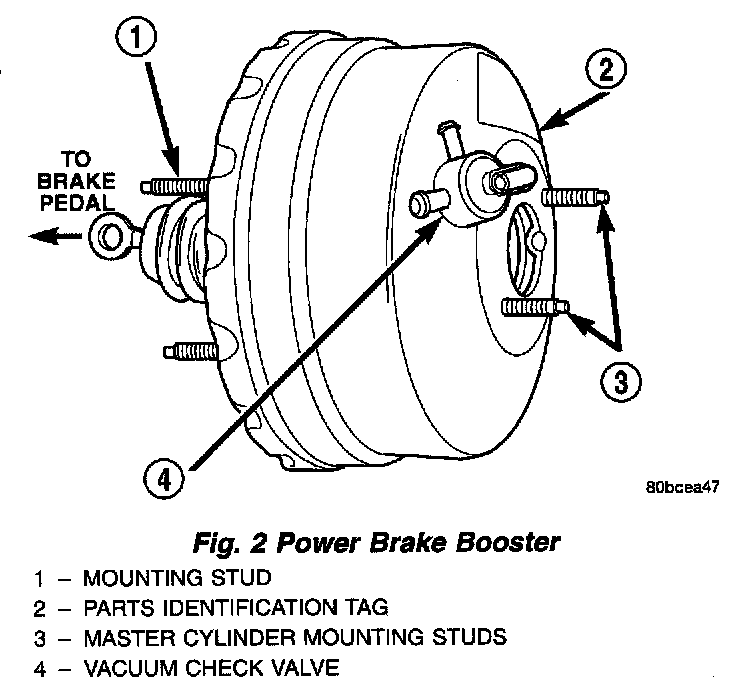 1

2

TO BRAKE PEDAL

3

4

80bcea47

Fig. 2 Power Brake Booster

1 – MOUNTING STUD
2 – PARTS IDENTIFICATION TAG
3 – MASTER CYLINDER MOUNTING STUDS
4 – VACUUM CHECK VALVE