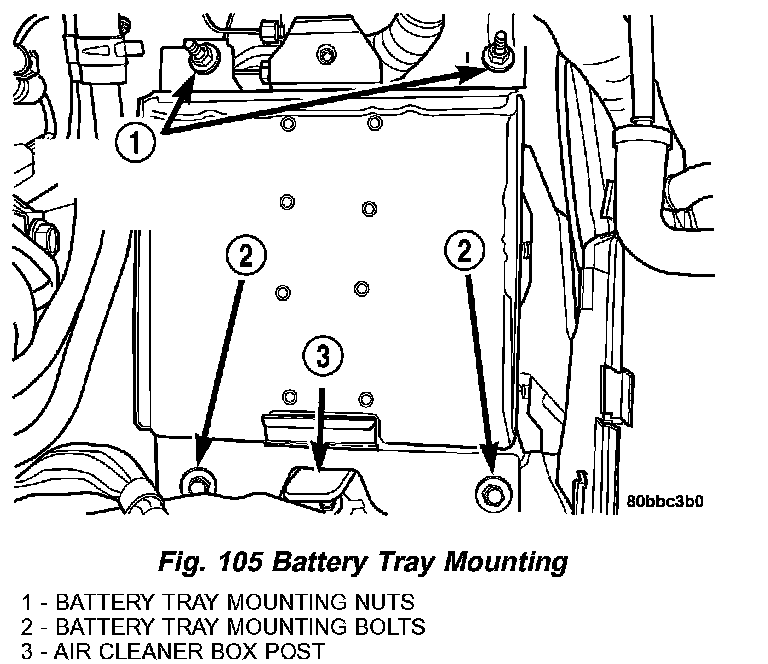 1

2

2

3

80bbc3b0

Fig. 105 Battery Tray Mounting

1 - BATTERY TRAY MOUNTING NUTS
2 - BATTERY TRAY MOUNTING BOLTS
3 - AIR CLEANER BOX POST