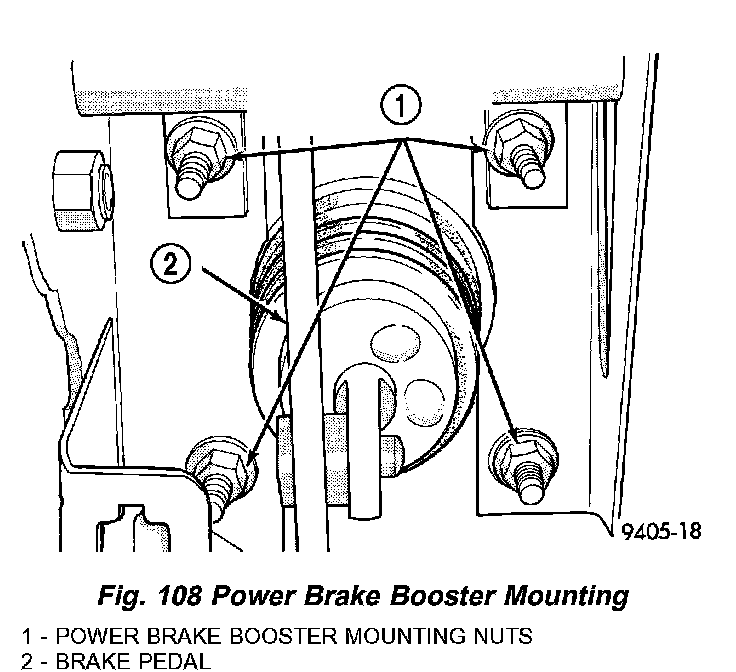 1

2

9405-18

Fig. 108 Power Brake Booster Mounting

1 - POWER BRAKE BOOSTER MOUNTING NUTS
2 - BRAKE PEDAL