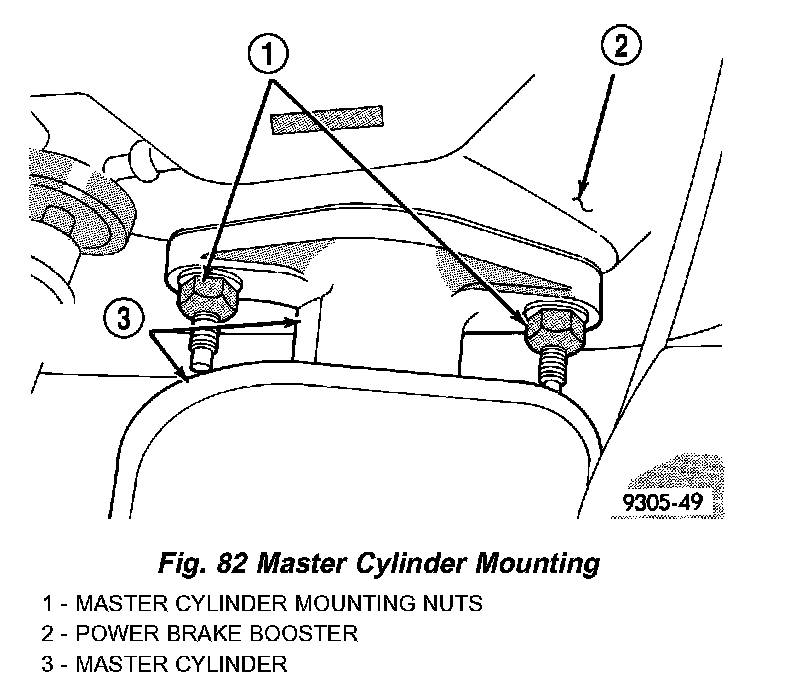 1

2

3

9305-49

Fig. 82 Master Cylinder Mounting

1 - MASTER CYLINDER MOUNTING NUTS
2 - POWER BRAKE BOOSTER
3 - MASTER CYLINDER