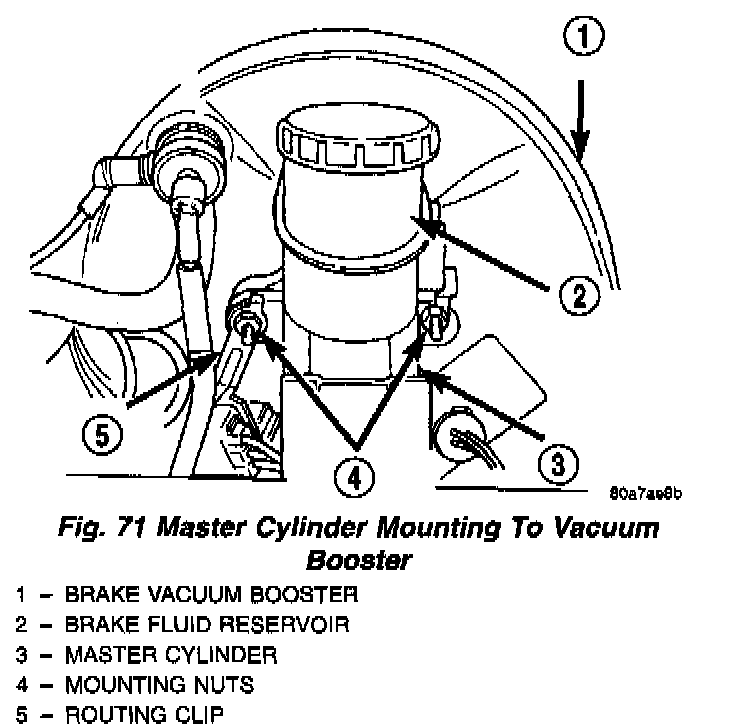 1

2

5

4

3

80a7ae8b

Fig. 71 Master Cylinder Mounting To Vacuum Booster

1 – BRAKE VACUUM BOOSTER
2 – BRAKE FLUID RESERVOIR
3 – MASTER CYLINDER
4 – MOUNTING NUTS
5 – ROUTING CLIP