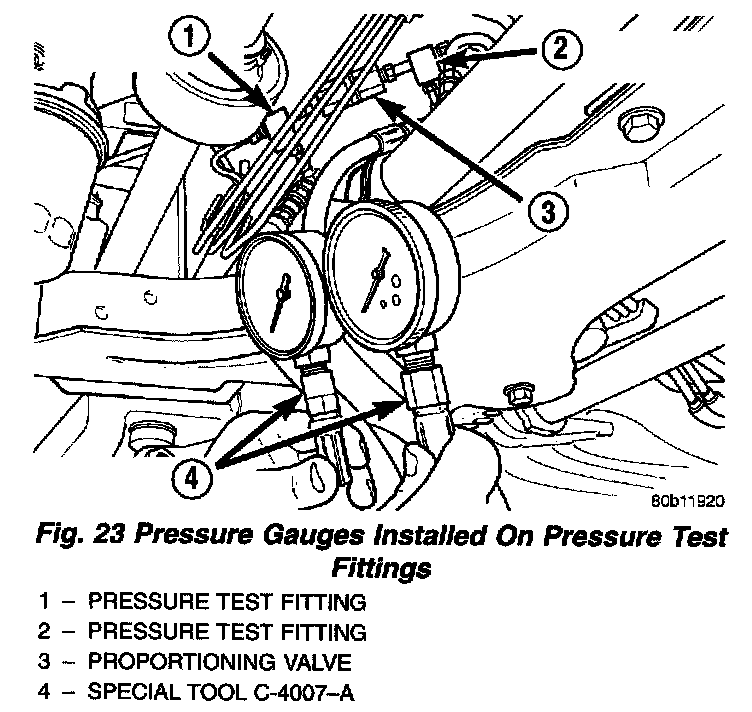 1

2

3

4

80b11920

Fig. 23 Pressure Gauges Installed On Pressure Test Fittings

1 – PRESSURE TEST FITTING
2 – PRESSURE TEST FITTING
3 – PROPORTIONING VALVE
4 – SPECIAL TOOL C-4007–A