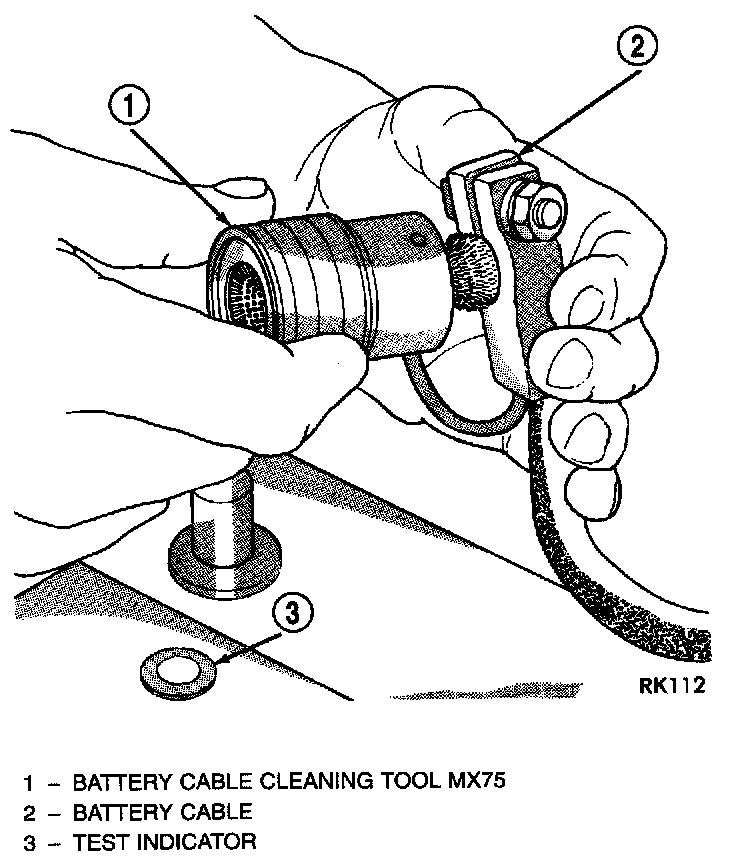 1

2

3

RK112

1 – BATTERY CABLE CLEANING TOOL MX75
2 – BATTERY CABLE
3 – TEST INDICATOR