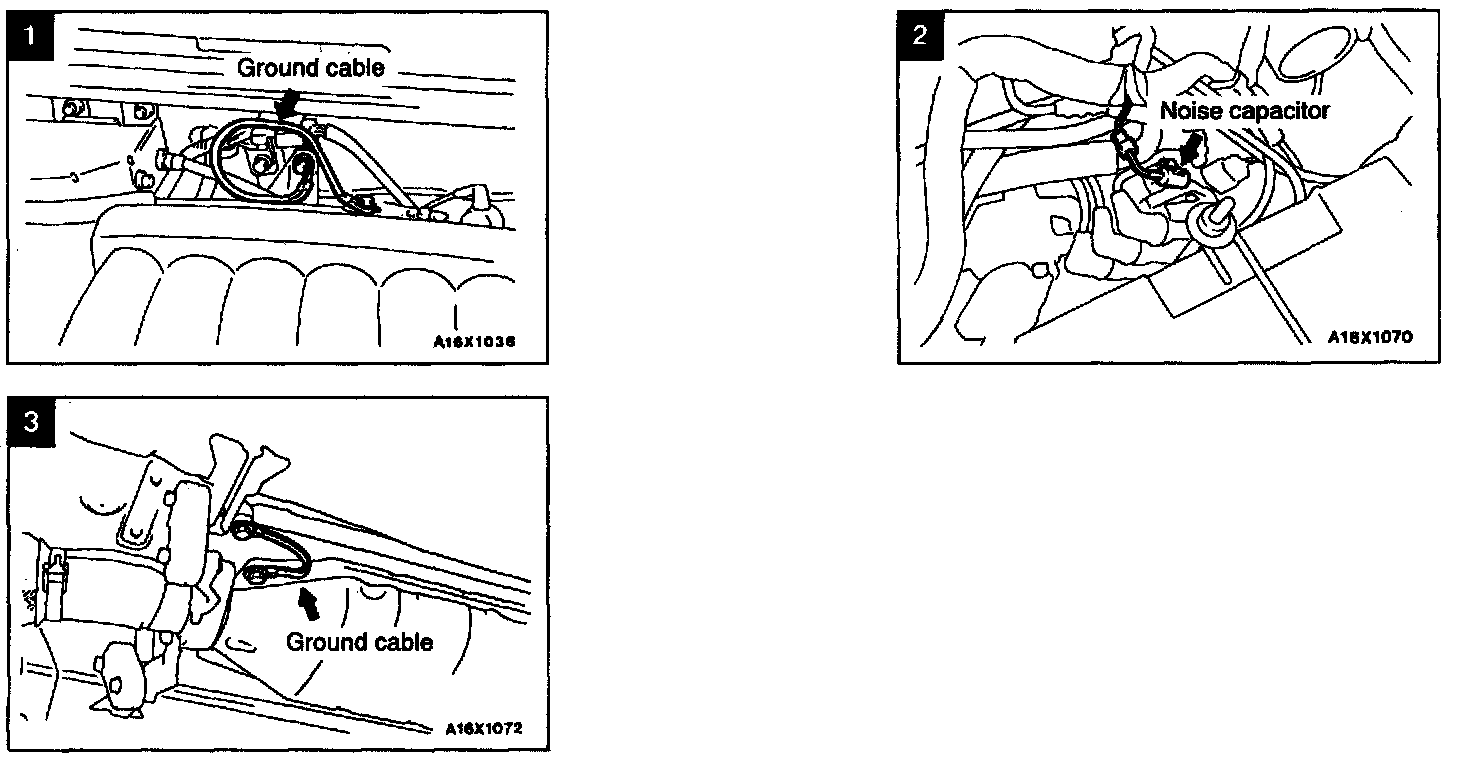 1

Ground cable

A16X1036

2

Noise capacitor

A16X1070

3

Ground cable

A16X1072