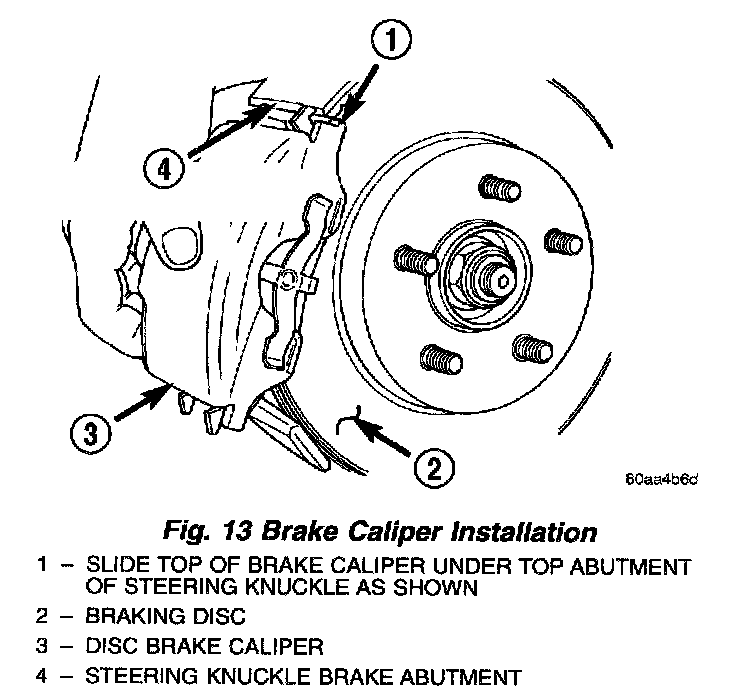 1

4

3

2

80aa4b6d

Fig. 13 Brake Caliper Installation

1 – SLIDE TOP OF BRAKE CALIPER UNDER TOP ABUTMENT OF STEERING KNUCKLE AS SHOWN

2 – BRAKING DISC

3 – DISC BRAKE CALIPER

4 – STEERING KNUCKLE BRAKE ABUTMENT