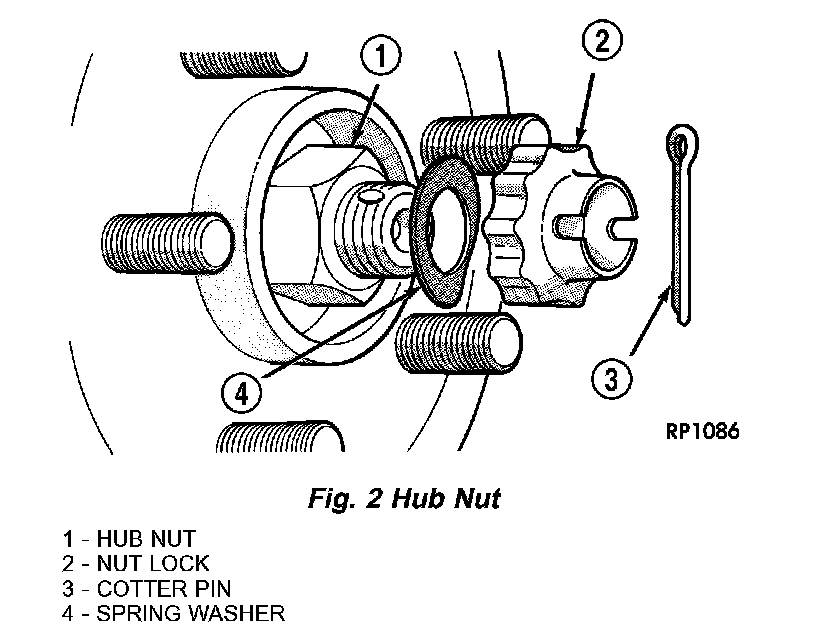 1
2
3
4
RP1086

Fig. 2 Hub Nut

1 - HUB NUT
2 - NUT LOCK
3 - COTTER PIN
4 - SPRING WASHER