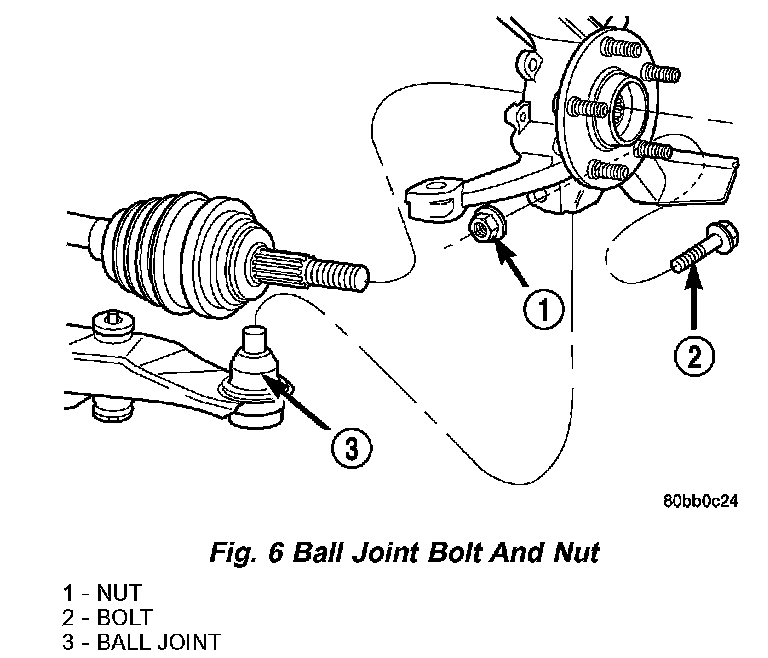 1

2

3

80bb0c24

Fig. 6 Ball Joint Bolt And Nut

1 - NUT
2 - BOLT
3 - BALL JOINT