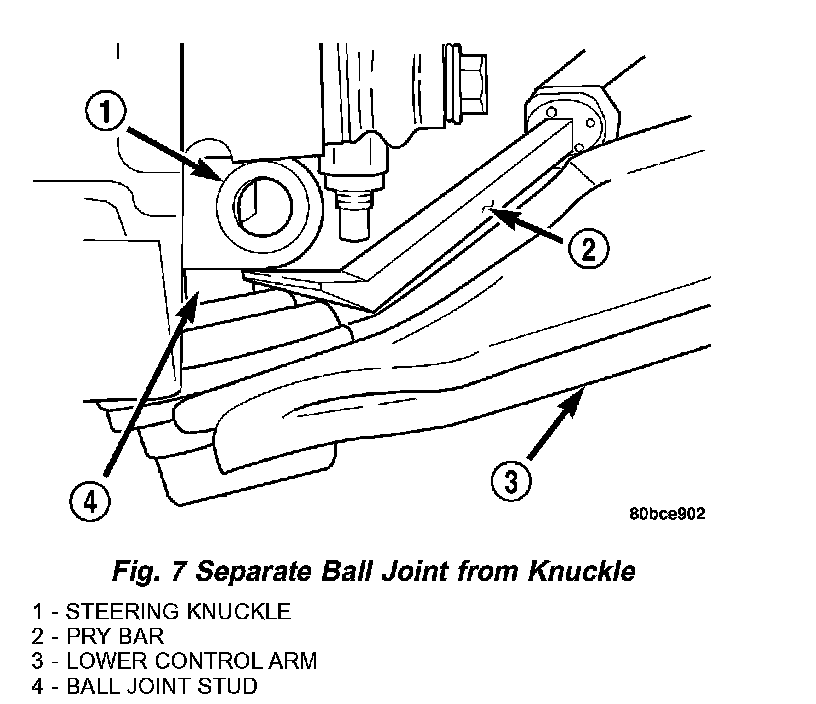 1

2

4

3

80bce902

Fig. 7 Separate Ball Joint from Knuckle

1 - STEERING KNUCKLE
2 - PRY BAR
3 - LOWER CONTROL ARM
4 - BALL JOINT STUD