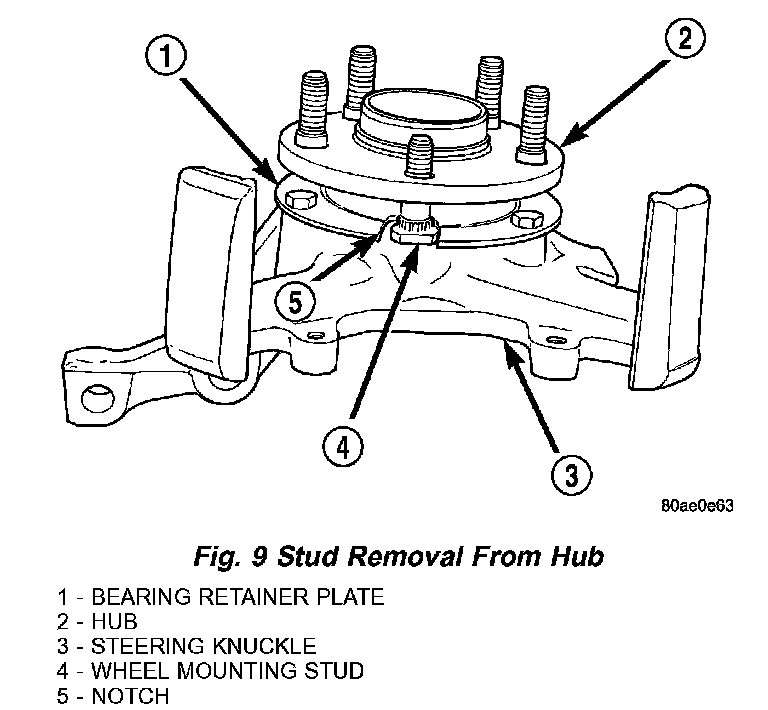 1
2
5
4
3

80ae0e63

Fig. 9 Stud Removal From Hub

1 - BEARING RETAINER PLATE
2 - HUB
3 - STEERING KNUCKLE
4 - WHEEL MOUNTING STUD
5 - NOTCH