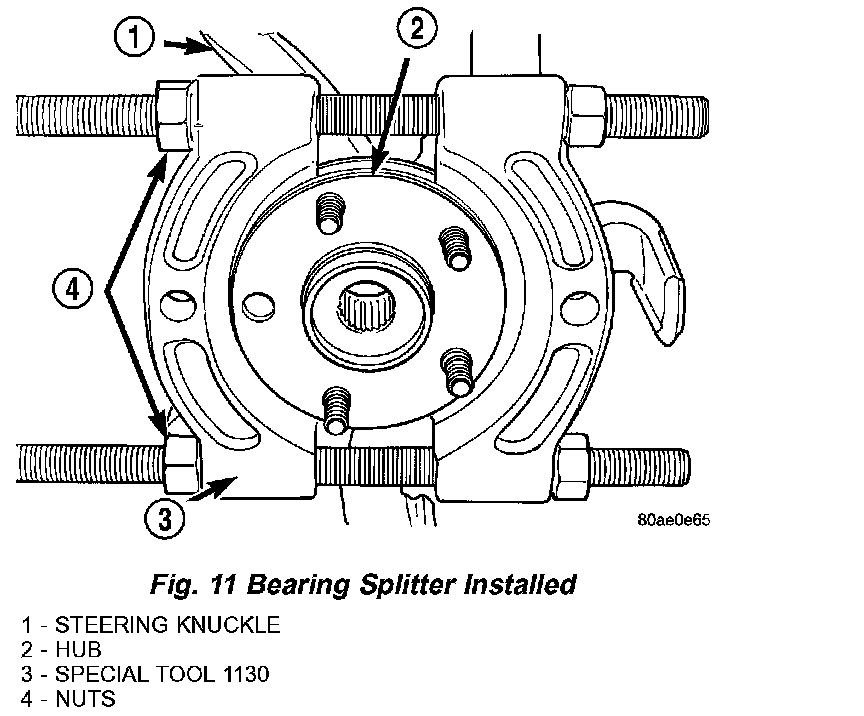 1
2
4
3
80ae0e65

Fig. 11 Bearing Splitter Installed

1 - STEERING KNUCKLE
2 - HUB
3 - SPECIAL TOOL 1130
4 - NUTS